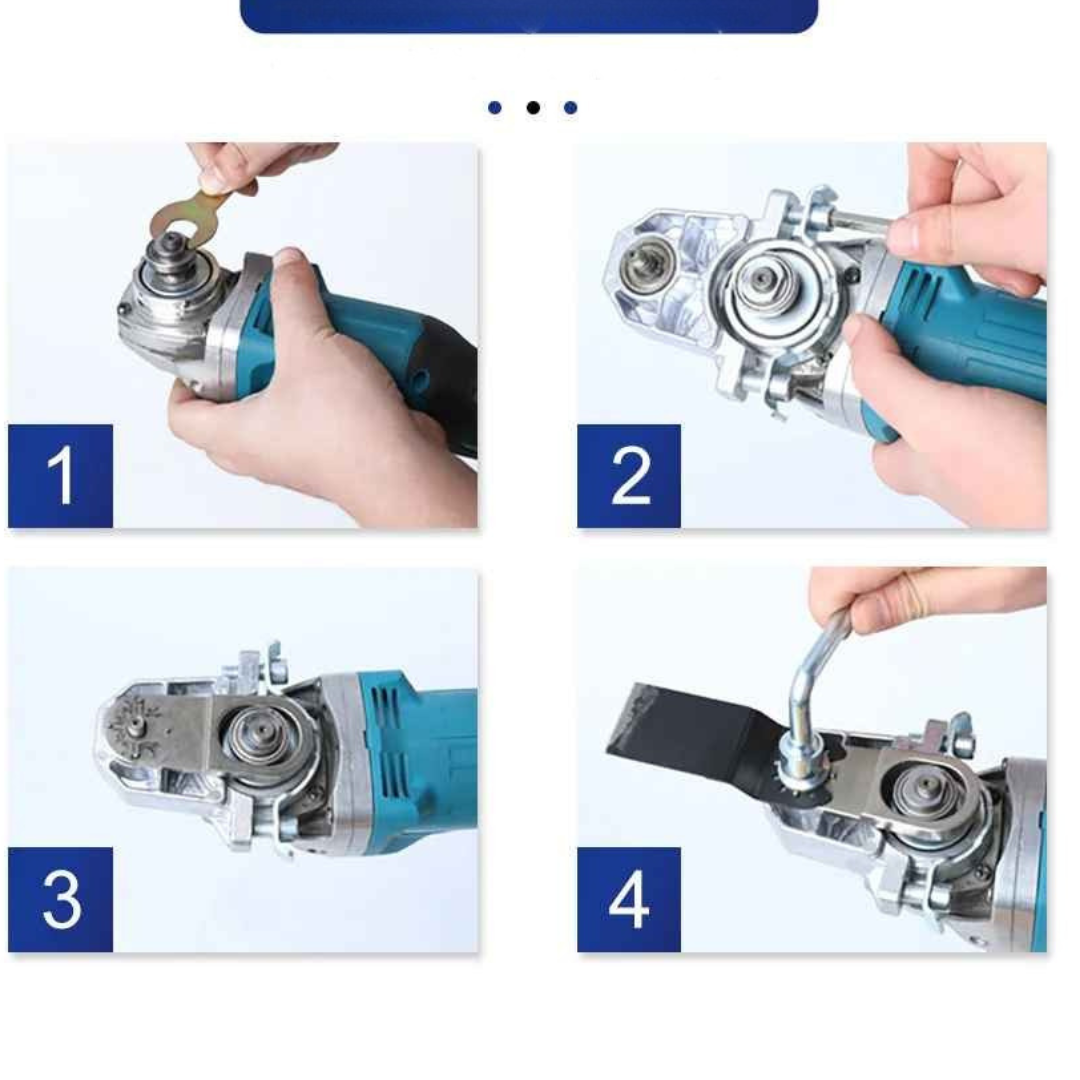 1

2

3

4