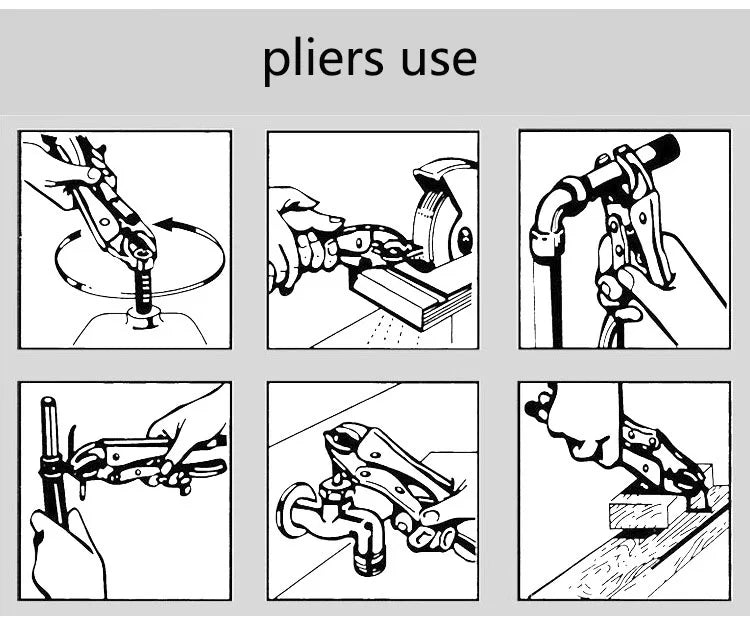 pliers use